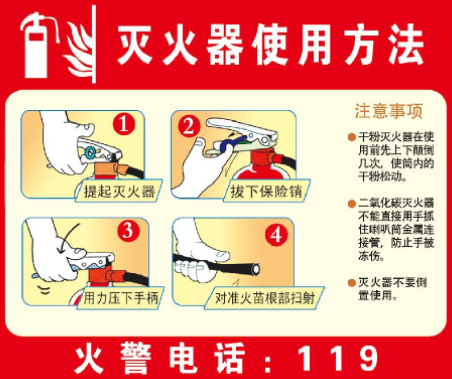 灭火器使用方法

1
提起灭火器

2
拔下保险销

3
用力压下手柄

4
对准火苗根部扫射

注意事项

干粉灭火器在使用前先上下颠倒几次，使筒内的干粉松动。

二氧化碳灭火器不能直接用手抓住喇叭筒金属连接管，防止手被冻伤。

灭火器不要倒置使用。

火警电话：119