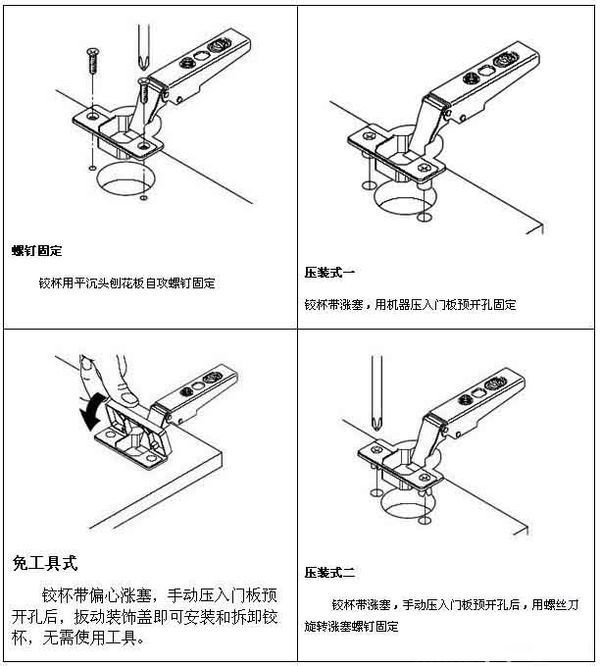 螺钉固定

铰杯用平沉头刨花板自攻螺钉固定

压装式一

铰杯带涨塞，用机器压入门板预开孔固定

免工具式

铰杯带偏心涨塞，手动压入门板预开孔后，扳动装饰盖即可安装和拆卸铰杯，无需使用工具。

压装式二

铰杯带涨塞，手动压入门板预开孔后，用螺丝刀旋转涨塞螺钉固定